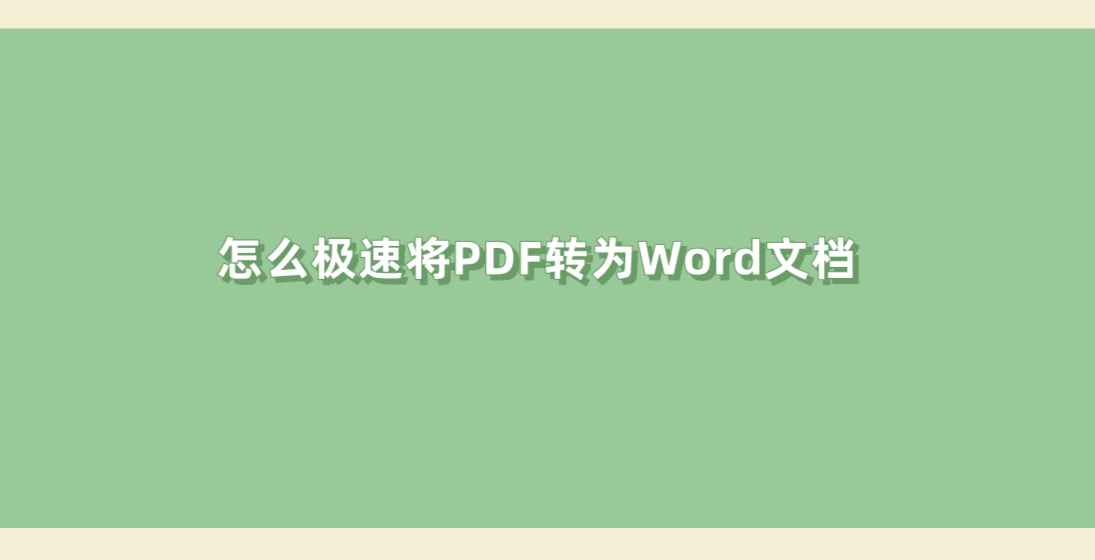 怎么极速将PDF转为Word文档